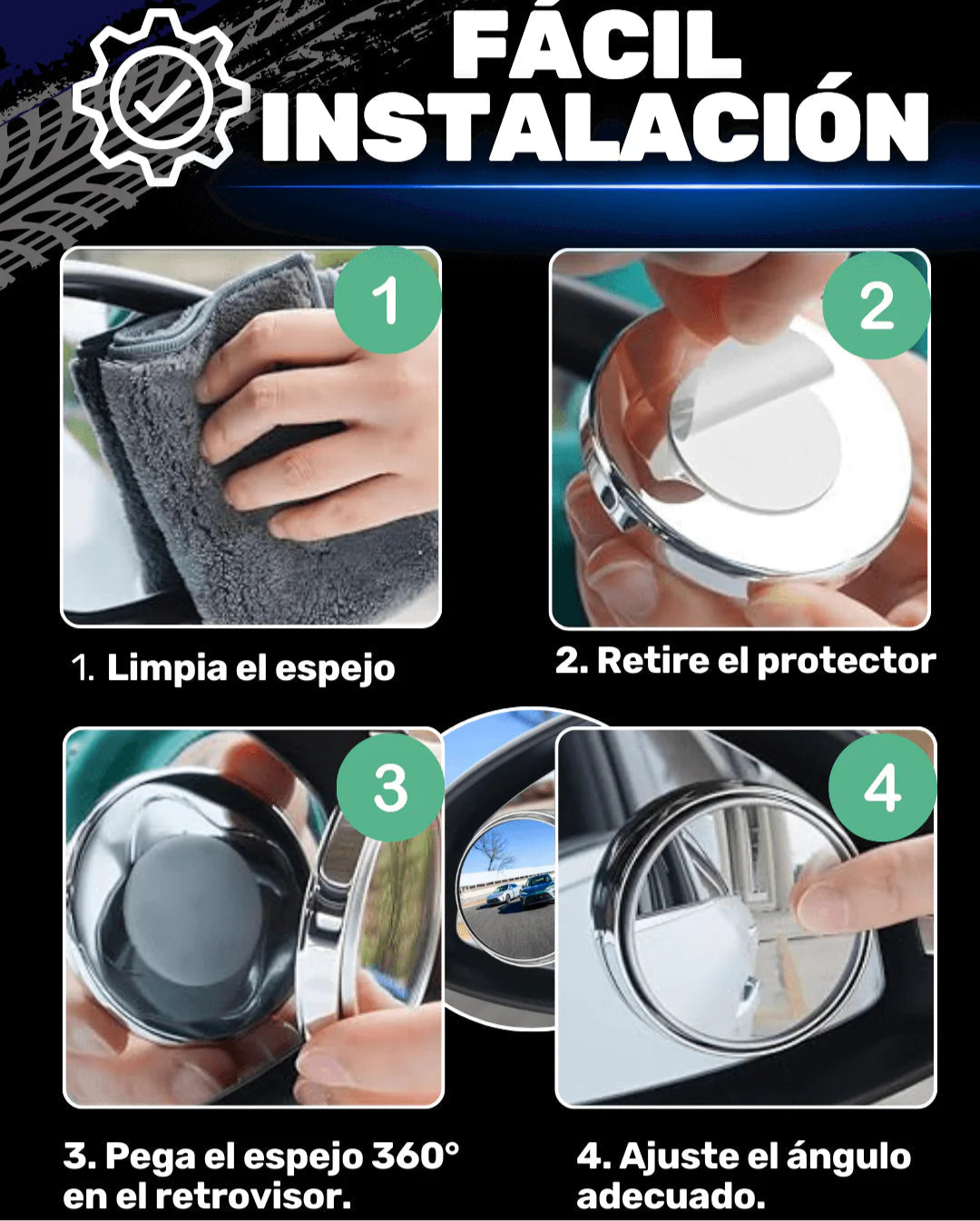 FÁCIL INSTALACIÓN

1

2

1. Limpia el espejo

2. Retire el protector

3

4

3. Pega el espejo 360° en el retrovisor.

4. Ajuste el ángulo adecuado.